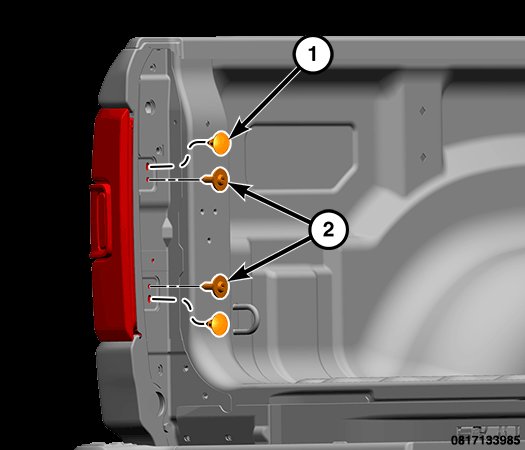 1

2

0817133985